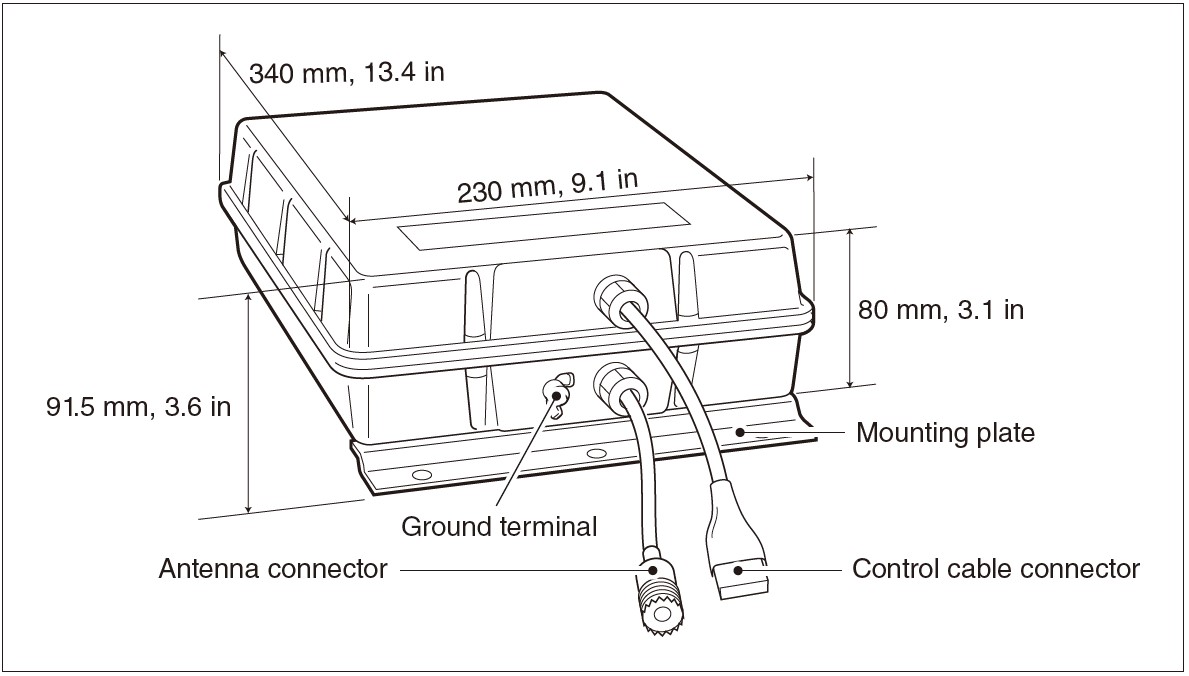 340 mm, 13.4 in

230 mm, 9.1 in

80 mm, 3.1 in

91.5 mm, 3.6 in

Mounting plate

Ground terminal

Antenna connector

Control cable connector